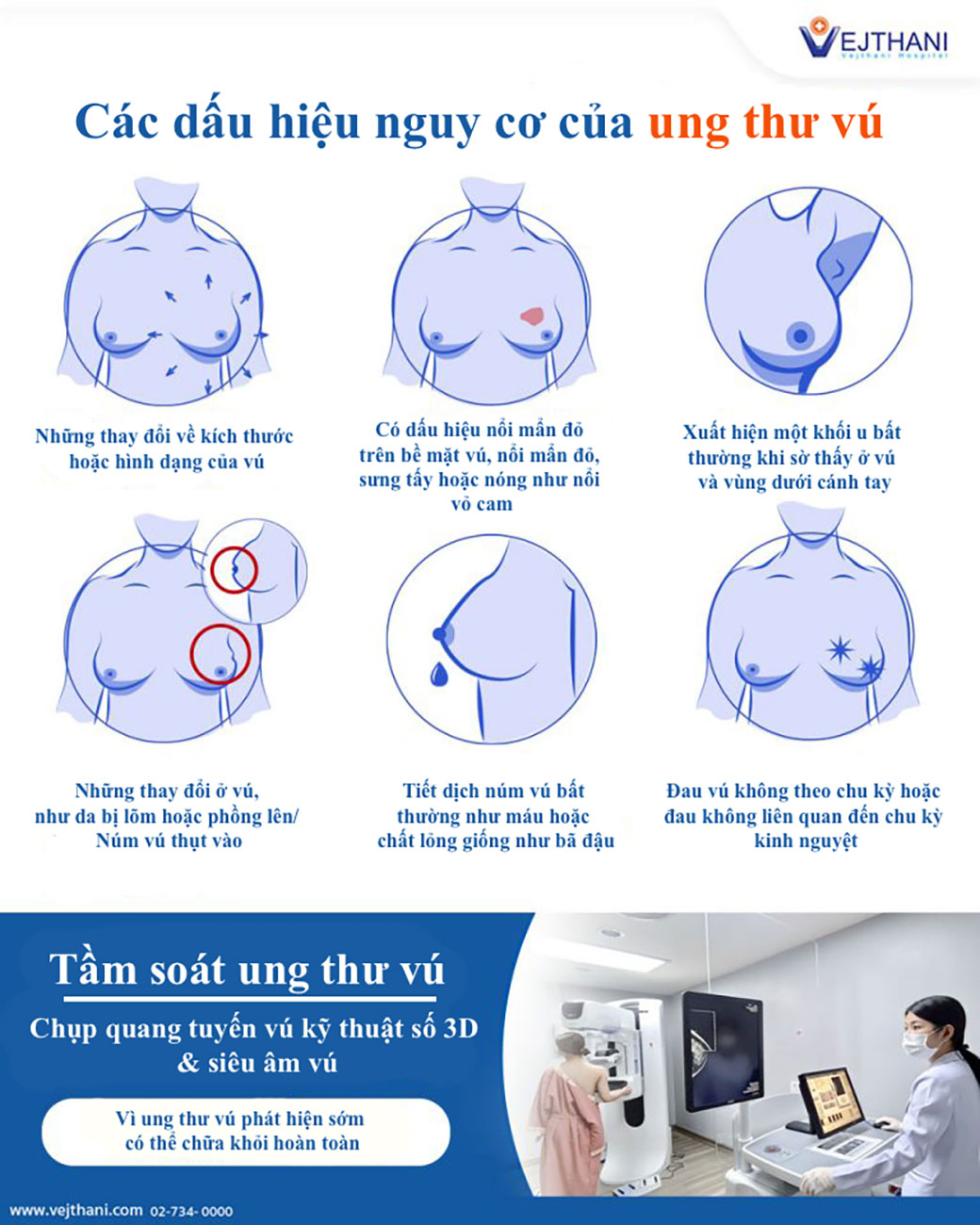 VEJTHANI
Vejthani Hospital

Các dấu hiệu nguy cơ của ung thư vú

Những thay đổi về kích thước hoặc hình dạng của vú

Có dấu hiệu nổi mẩn đỏ trên bề mặt vú, nổi mẩn đỏ, sưng tấy hoặc nóng như nổi vỏ cam

Xuất hiện một khối u bất thường khi sờ thấy ở vú và vùng dưới cánh tay

Những thay đổi ở vú, như da bị lõm hoặc phồng lên/ Núm vú thụt vào

Tiết dịch núm vú bất thường như máu hoặc chất lỏng giống như bã đậu

Đau vú không theo chu kỳ hoặc đau không liên quan đến chu kỳ kinh nguyệt

Tầm soát ung thư vú

Chụp quang tuyến vú kỹ thuật số 3D & siêu âm vú

Vì ung thư vú phát hiện sớm có thể chữa khỏi hoàn toàn

www.vejthani.com 02-734-0000